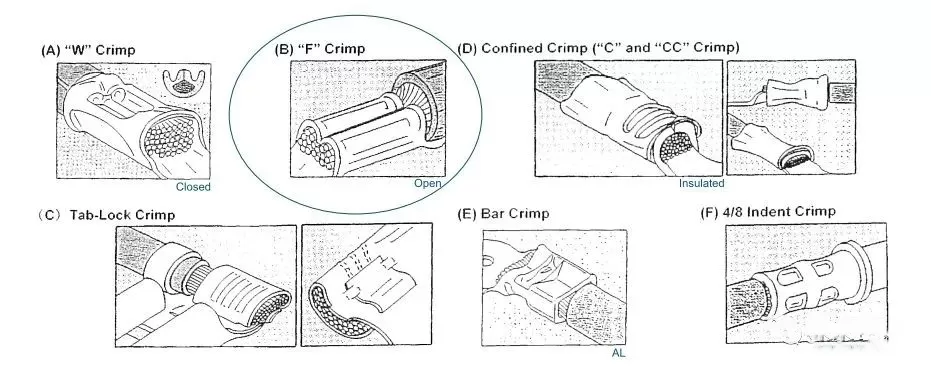 (A) "W" Crimp

Closed

(B) "F" Crimp

Open

(D) Confined Crimp ("C" and "CC" Crimp)

Insulated

(C) Tab-Lock Crimp

(E) Bar Crimp

AL

(F) 4/8 Indent Crimp