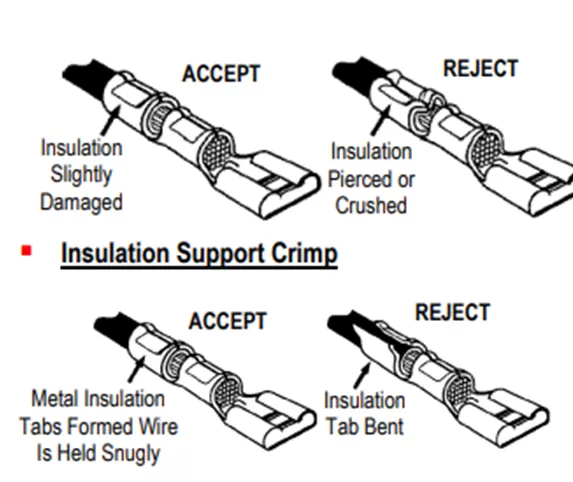 ACCEPT

Insulation Slightly Damaged

REJECT

Insulation Pierced or Crushed

Insulation Support Crimp

ACCEPT

Metal Insulation Tabs Formed Wire Is Held Snugly

REJECT

Insulation Tab Bent